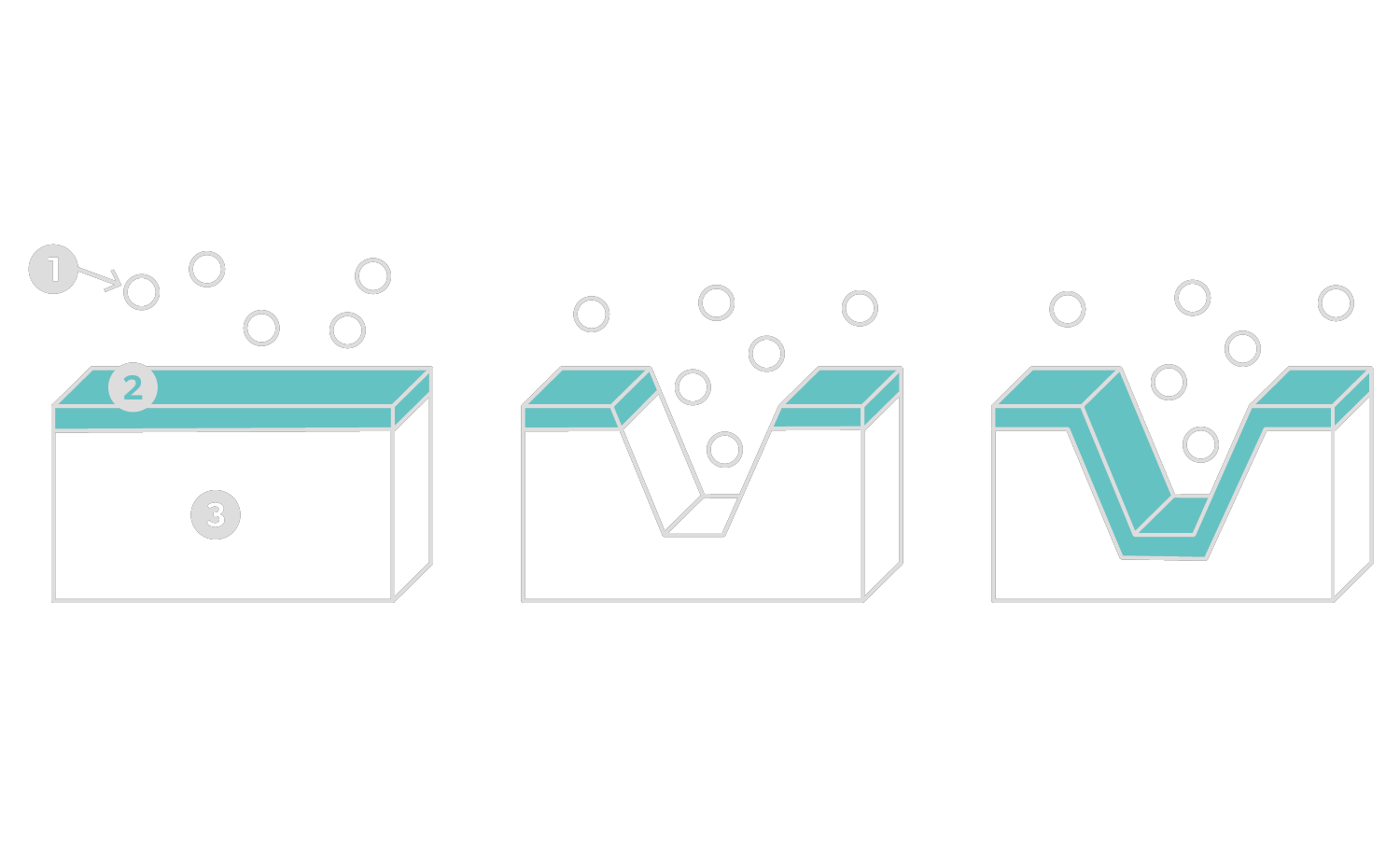 1
2
3